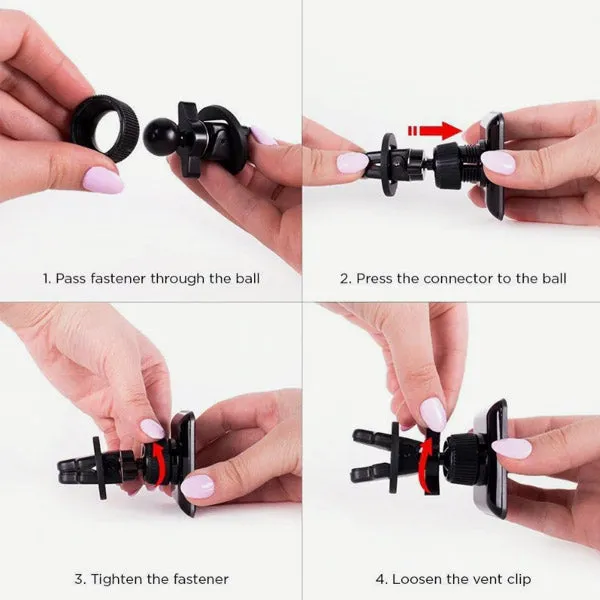 1. Pass fastener through the ball

2. Press the connector to the ball

3. Tighten the fastener

4. Loosen the vent clip