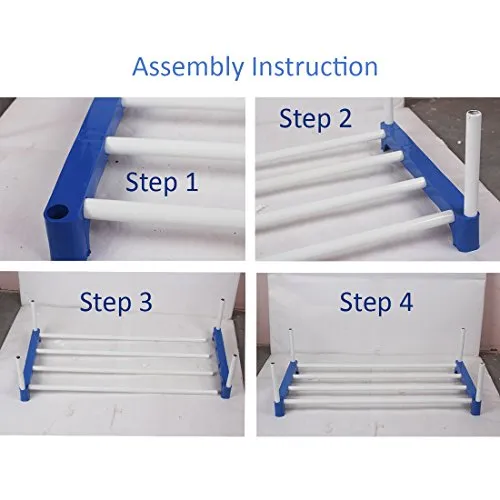 Assembly Instruction

Step 1

Step 2

Step 3

Step 4