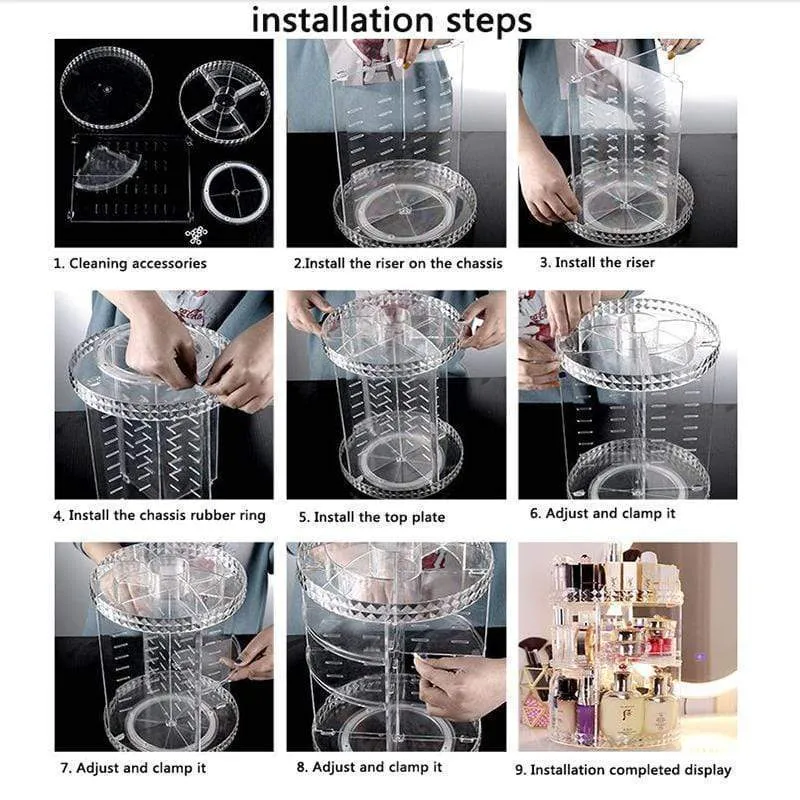 installation steps

1. Cleaning accessories

2.Install the riser on the chassis

3. Install the riser

4. Install the chassis rubber ring

5. Install the top plate

6. Adjust and clamp it

7. Adjust and clamp it

8. Adjust and clamp it

9. Installation completed display